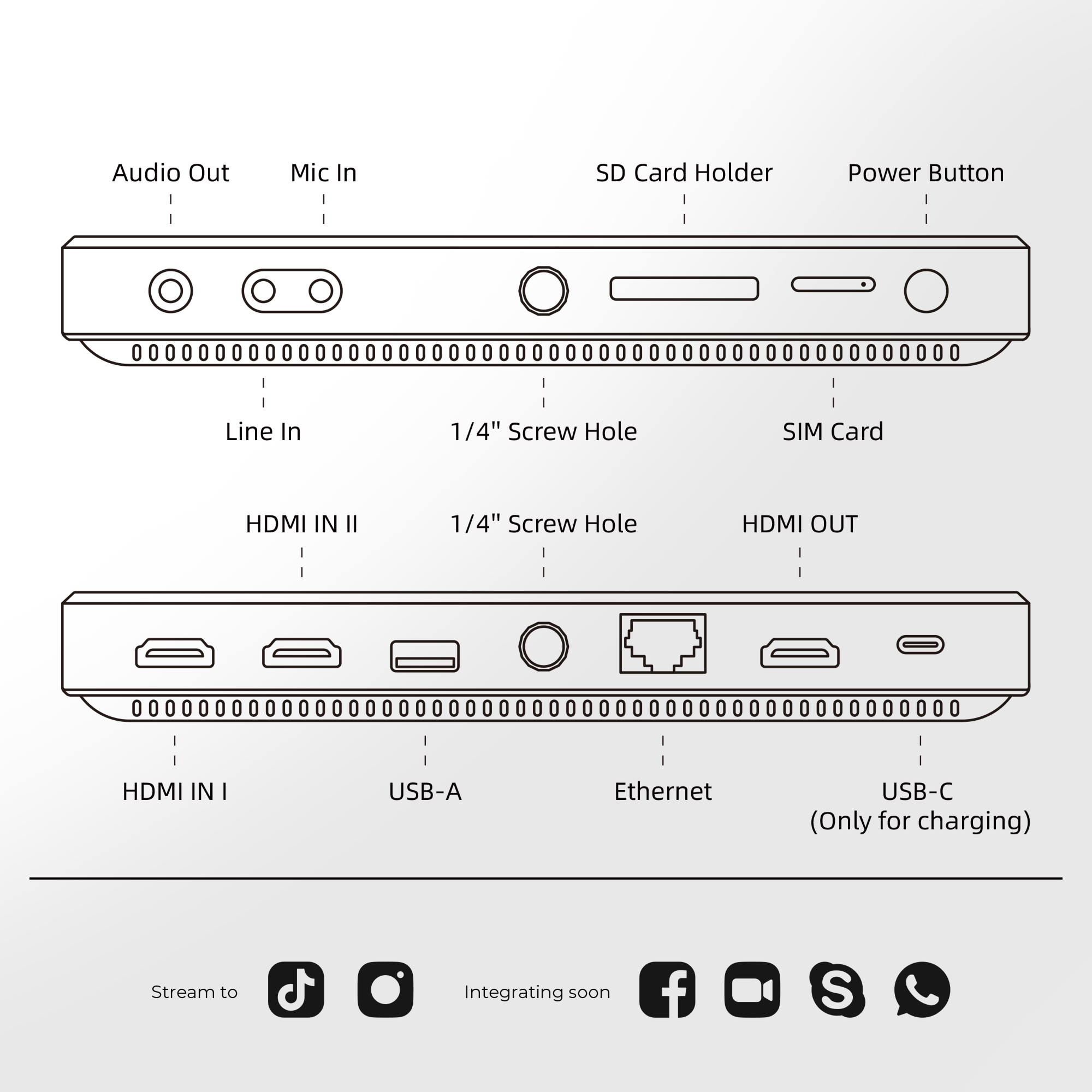 Audio Out
Mic In
SD Card Holder
Power Button

Line In
1/4" Screw Hole
SIM Card

HDMI IN II
1/4" Screw Hole
HDMI OUT

HDMI IN I
USB-A
Ethernet
USB-C
(Only for charging)

Stream to

Integrating soon